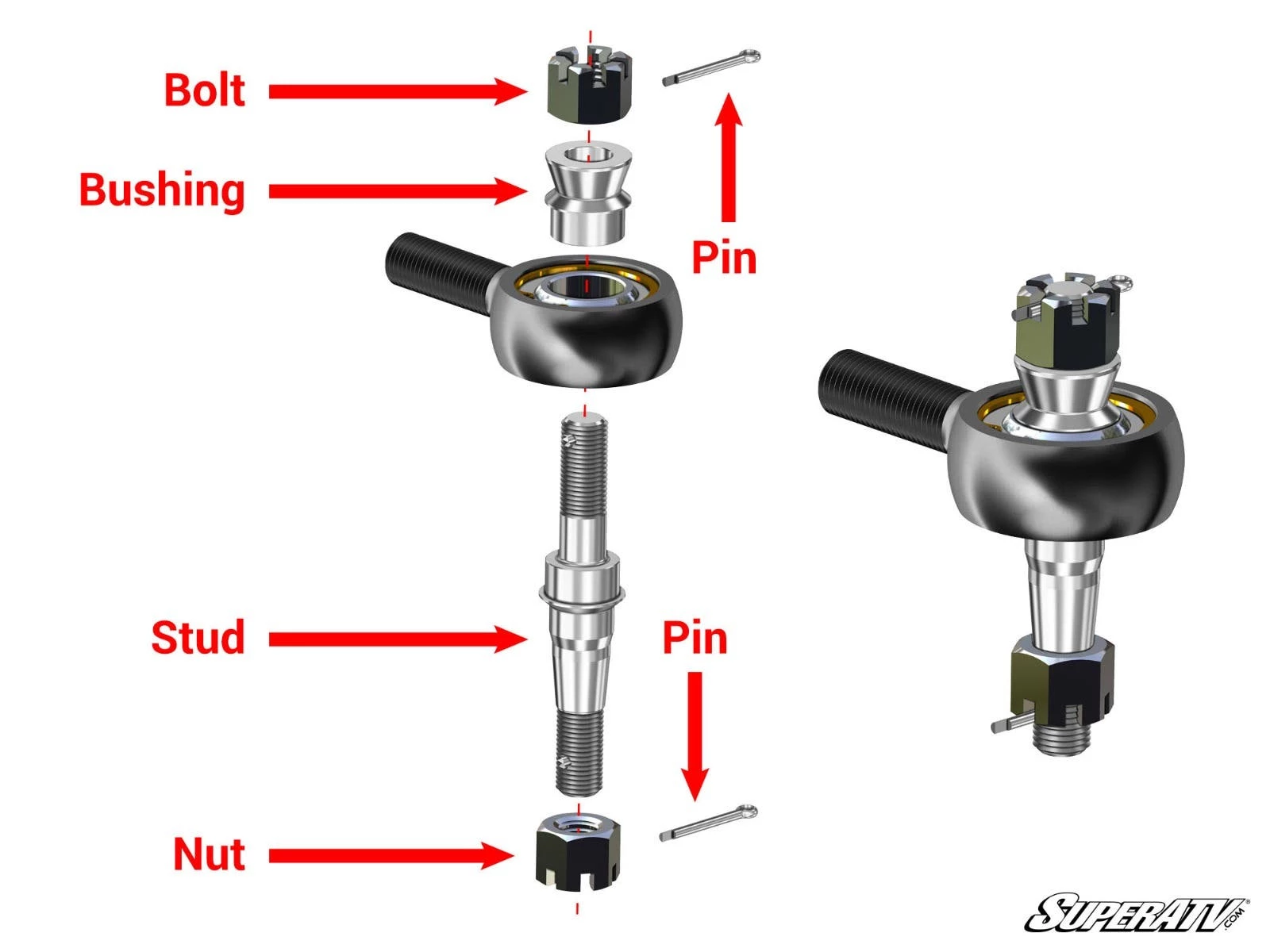 Bolt
Bushing
Pin
Stud
Pin
Nut
SUPERATV.COM