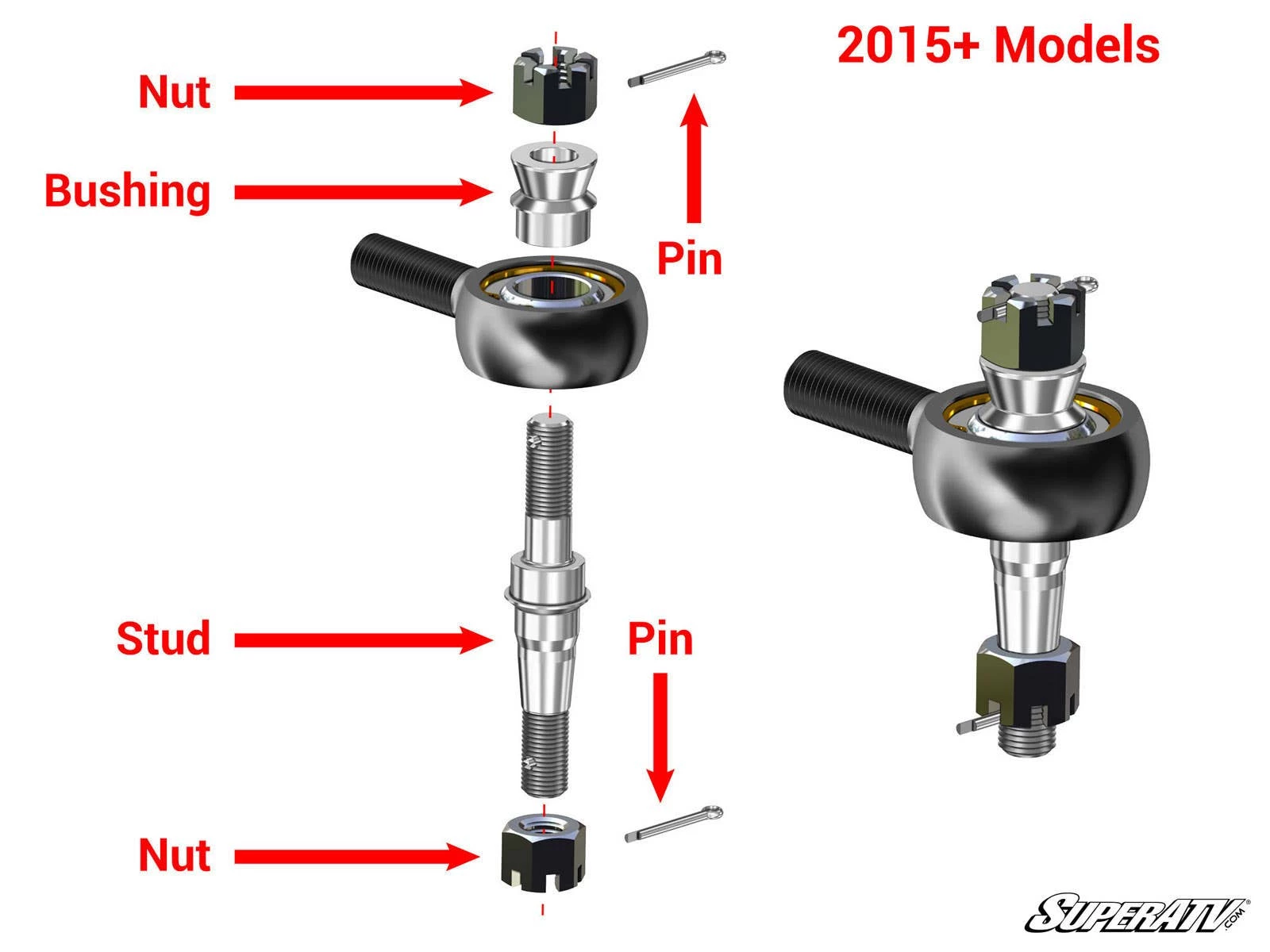 2015+ Models

Nut

Bushing

Pin

Stud

Pin

Nut

SUPERATV.COM